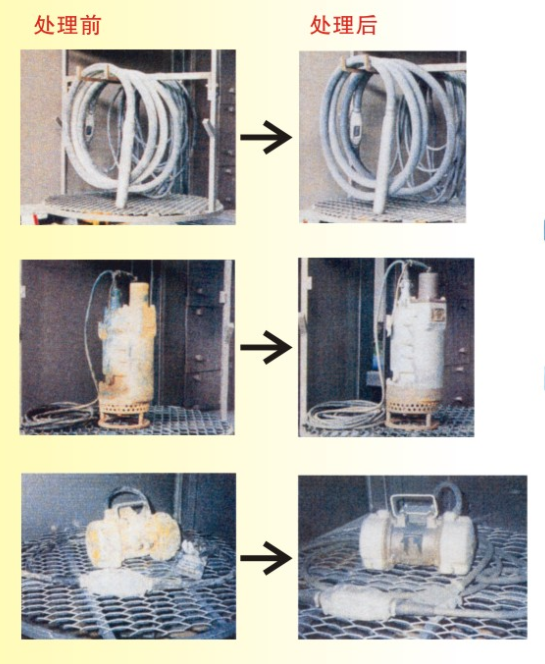 处理前

处理后